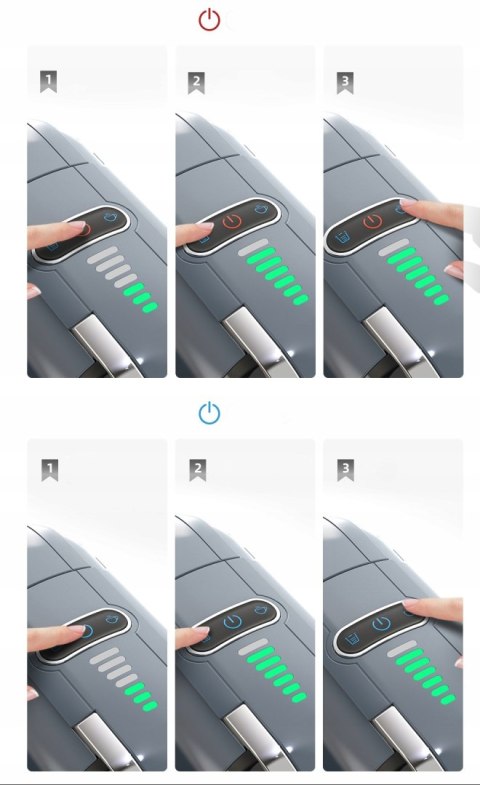 1
2
3

1
2
3